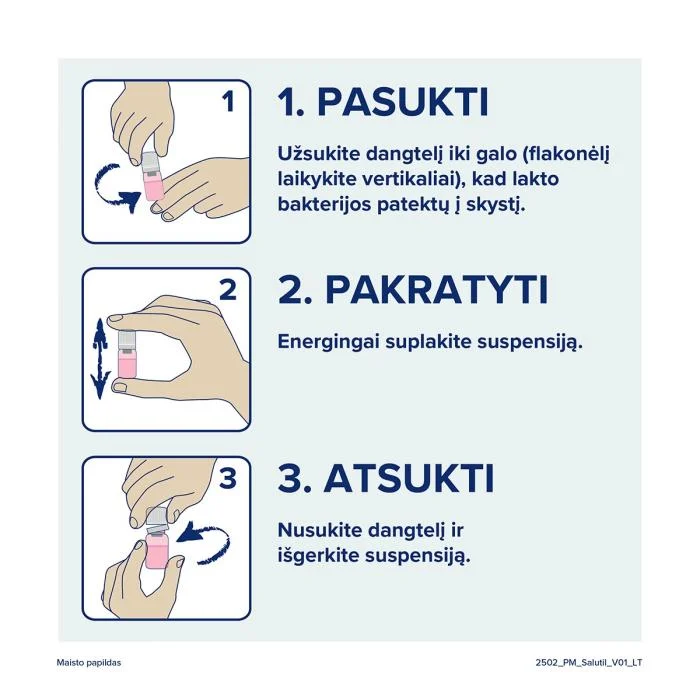 1

1. PASUKTI

Užsukite dangtelį iki galo (flakonėlį laikykite vertikaliai), kad lakto bakterijos patektų į skystį.

2

2. PAKRATYTI

Energingai suplakite suspensiją.

3

3. ATSUKTI

Nusukite dangtelį ir išgerkite suspensiją.

Maisto papildas

2502_PM_Salutil_V01_LT