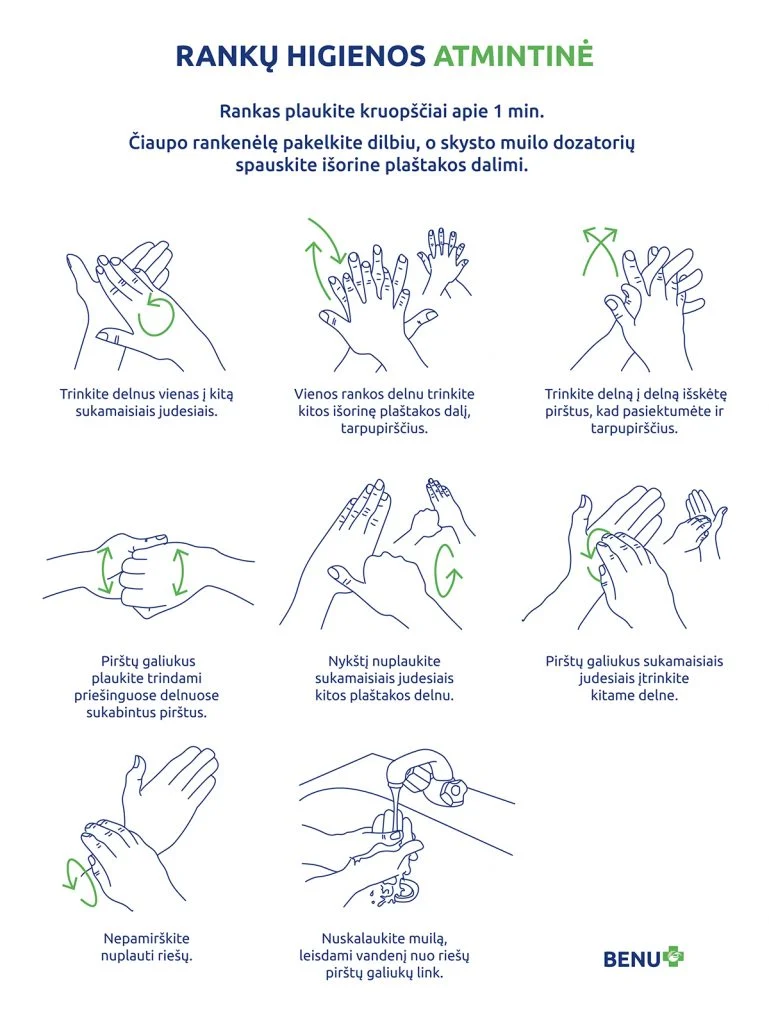 RANKŲ HIGIENOS ATMINTINĖ

Rankas plaukite kruopščiai apie 1 min.

Čiaupo rankenėlę pakelkite dilbiu, o skysto muilo dozatorių spauskite išorine plaštakos dalimi.

Trinkite delnus vienas į kitą sukamaisiais judesiais.

Vienos rankos delnu trinkite kitos išorinę plaštakos dalį, tarpupirščius.

Trinkite delną į delną išskėtę pirštus, kad pasiektumėte ir tarpupirščius.

Pirštų galiukus plaukite trindami priešinguose delnuose sukabintus pirštus.

Nykštį nuplaukite sukamaisiais judesiais kitos plaštakos delnu.

Pirštų galiukus sukamaisiais judesiais įtrinkite kitame delne.

Nepamirškite nuplauti riešų.

Nuskalaukite muilą, leisdami vandenį nuo riešų pirštų galiukų link.

BENU