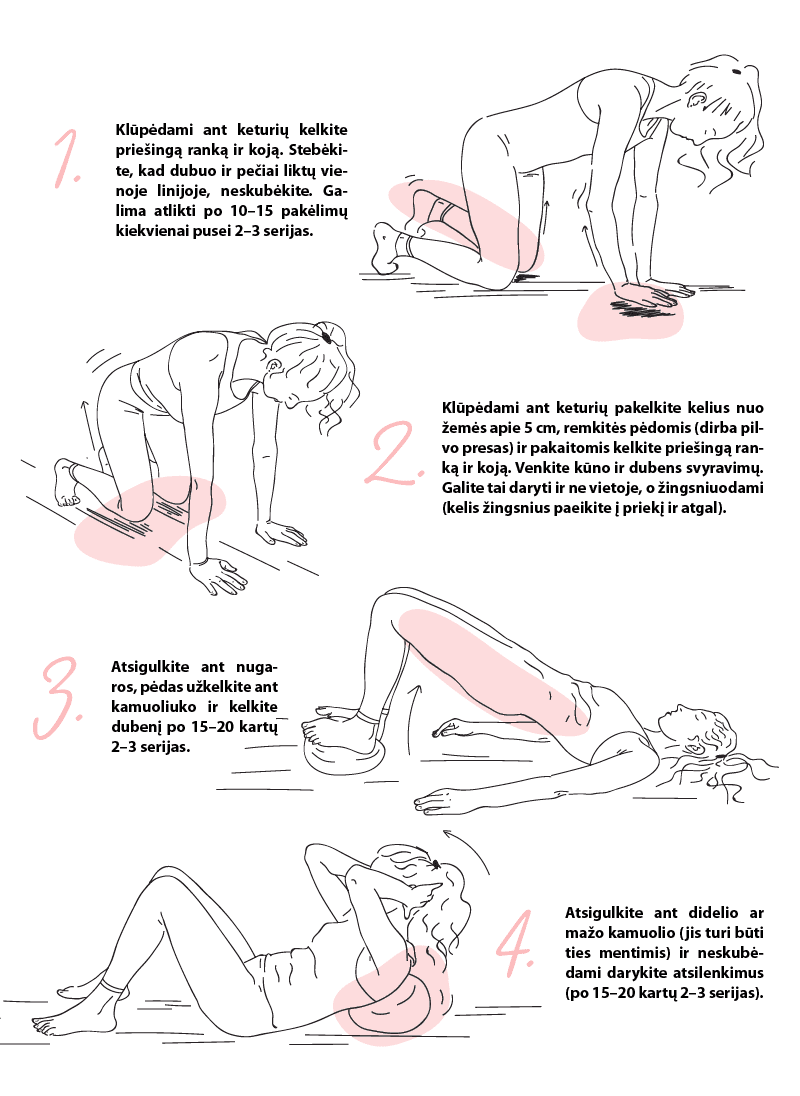 1.

Klūpėdami ant keturių kelkite priešingą ranką ir koją. Stebėkite, kad dubuo ir pečiai liktų vienoje linijoje, neskubėkite. Galima atlikti po 10–15 pakėlimų kiekvienai pusei 2–3 serijas.

2.

Klūpėdami ant keturių pakelkite kelius nuo žemės apie 5 cm, remkitės pėdomis (dirba pilvo presas) ir pakaitomis kelkite priešingą ranką ir koją. Venkite kūno ir dubens svyravimų. Galite tai daryti ir ne vietoje, o žingsniuodami (kelis žingsnius paeikite į priekį ir atgal).

3.

Atsigulkite ant nugaros, pėdas užkelkite ant kamuoliuko ir kelkite dubenį po 15–20 kartų 2–3 serijas.

4.

Atsigulkite ant didelio ar mažo kamuolio (jis turi būti ties mentimis) ir neskubėdami darykite atsilenkimus (po 15–20 kartų 2–3 serijas).